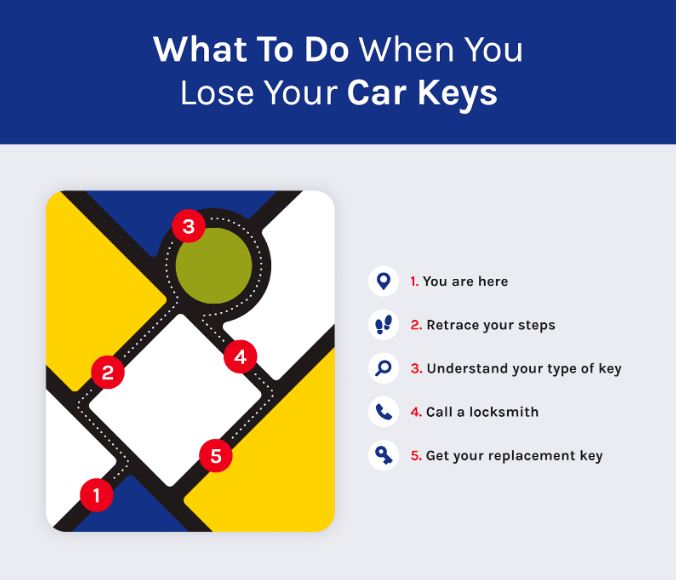 What To Do When You Lose Your Car Keys

3

2

4

5

1

1. You are here

2. Retrace your steps

3. Understand your type of key

4. Call a locksmith

5. Get your replacement key